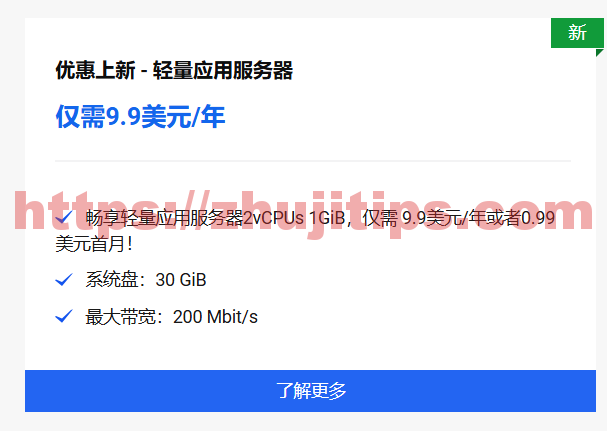 新

优惠上新 - 轻量应用服务器

仅需9.9美元/年

https://zhujitips.com

畅享轻量应用服务器2vCPUs 1GiB，仅需 9.9美元/年或者0.99美元首月！

系统盘：30 GiB

最大带宽：200 Mbit/s

了解更多